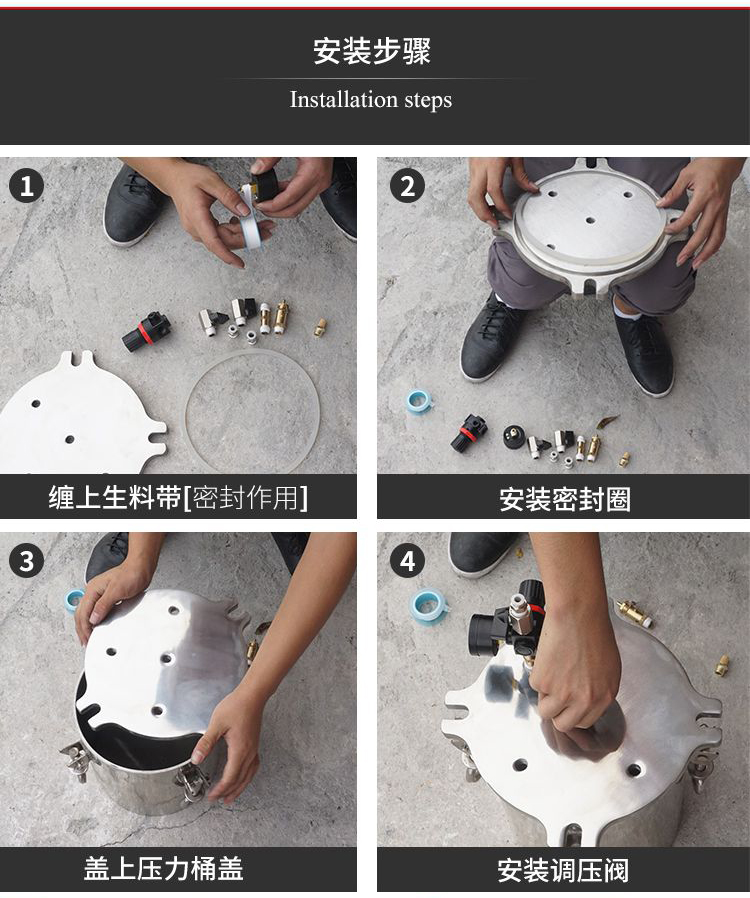 安装步骤
Installation steps

1

缠上生料带[密封作用]

2

安装密封圈

3

盖上压力桶盖

4

安装调压阀