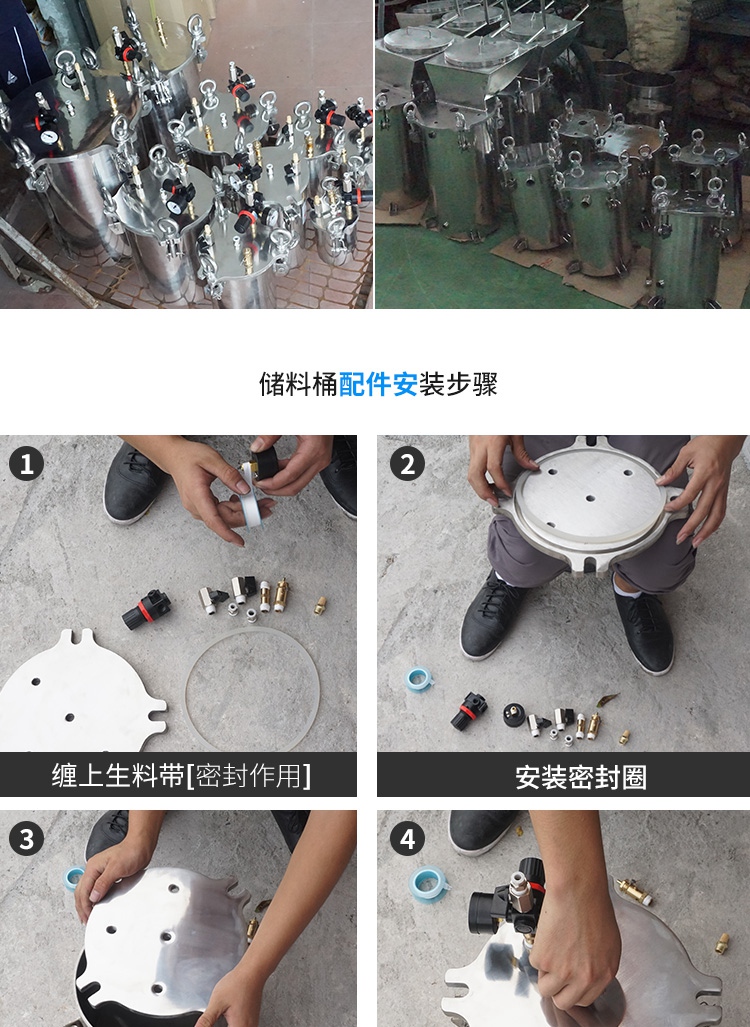 储料桶配件安装步骤

1

缠上生料带[密封作用]

2

安装密封圈

3

4