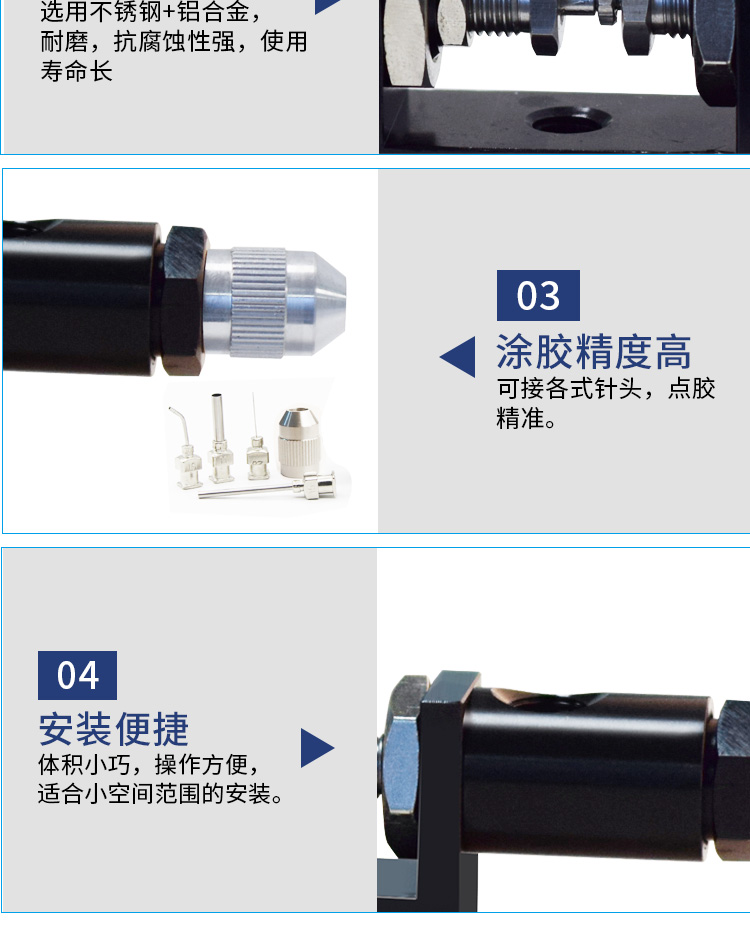 选用不锈钢+铝合金，耐磨，抗腐蚀性强，使用寿命长

03

涂胶精度高

可接各式针头，点胶精准。

04

安装便捷

体积小巧，操作方便，适合小空间范围的安装。