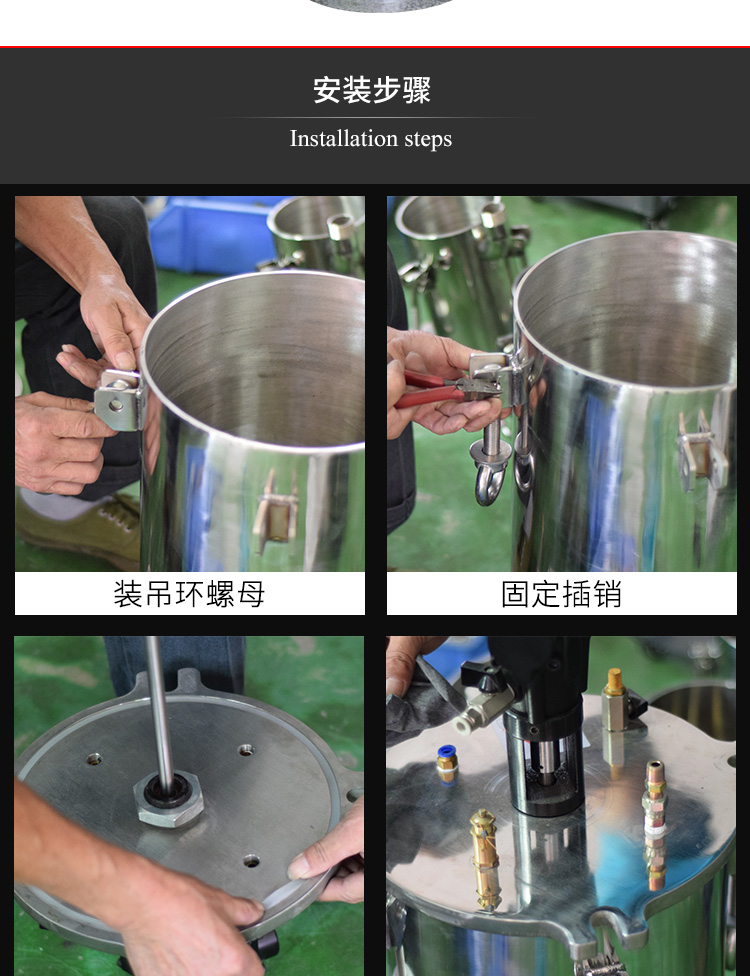 安装步骤

Installation steps

装吊环螺母

固定插销