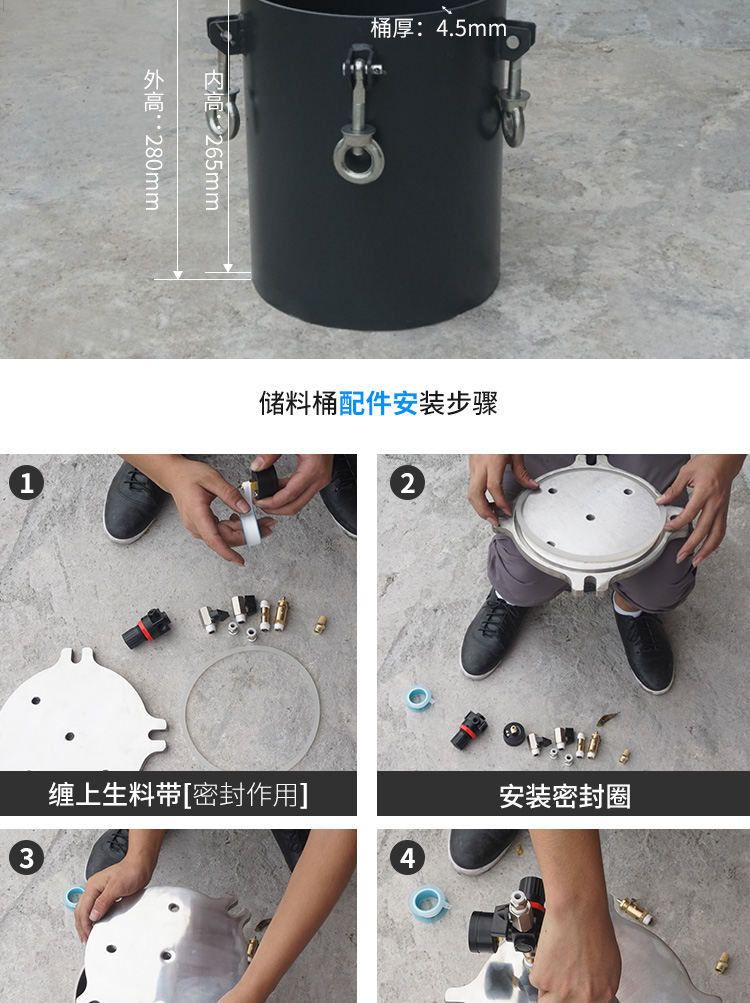 桶厚：4.5mm

外高：280mm

内高：265mm

储料桶配件安装步骤

1

缠上生料带[密封作用]

2

安装密封圈

3

4